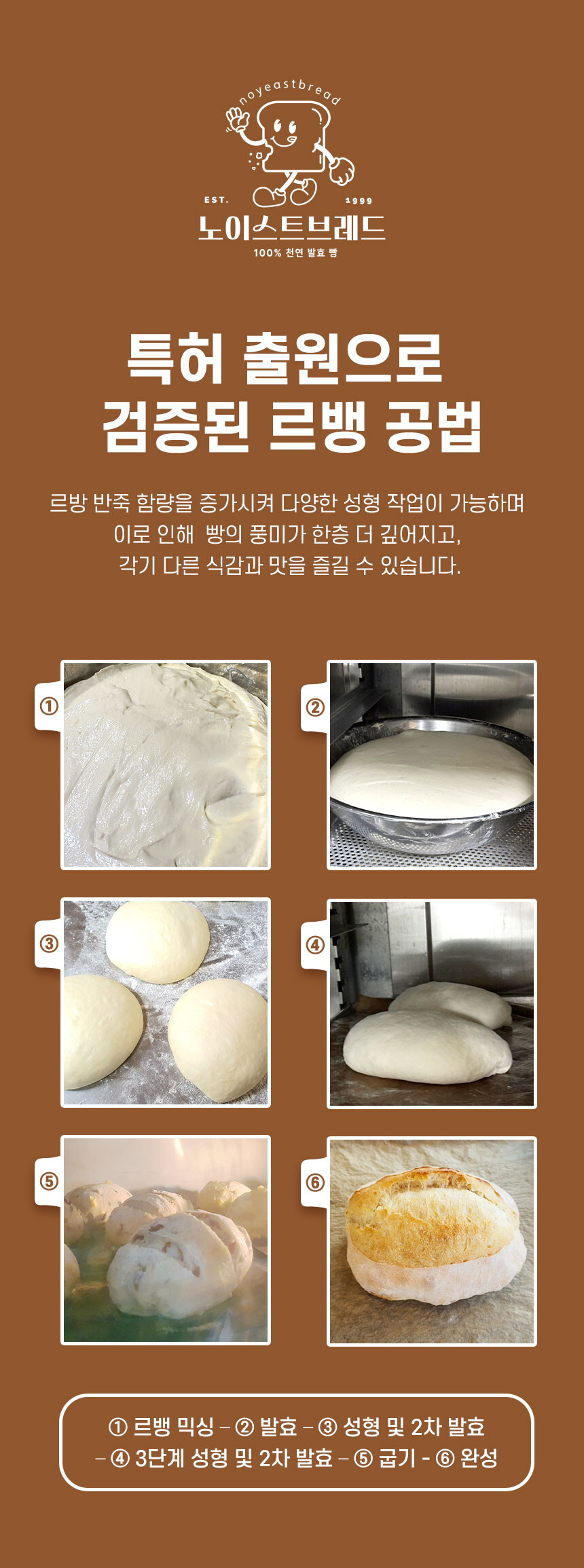 noyeastbread
EST. 1999
노이스트브레드
100% 천연 발효 빵

특허 출원으로
검증된 르뱅 공법

르방 반죽 함량을 증가시켜 다양한 성형 작업이 가능하며
이로 인해 빵의 풍미가 한층 더 깊어지고,
각기 다른 식감과 맛을 즐길 수 있습니다.

①

②

③

④

⑤

⑥

① 르뱅 믹싱 – ② 발효 – ③ 성형 및 2차 발효
– ④ 3단계 성형 및 2차 발효 – ⑤ 굽기 - ⑥ 완성